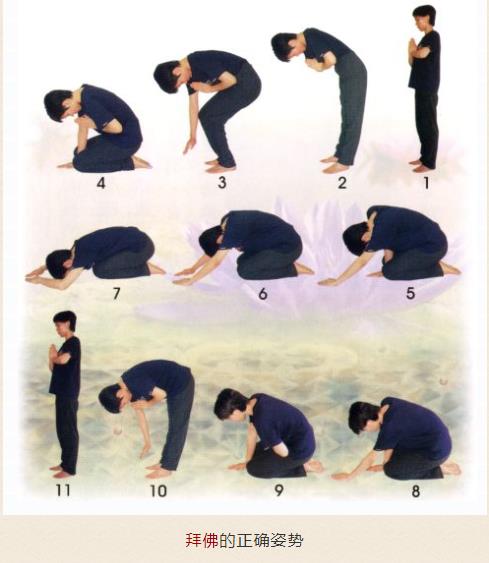 4 3 2 1

7 6 5

11 10 9 8

拜佛的正确姿势